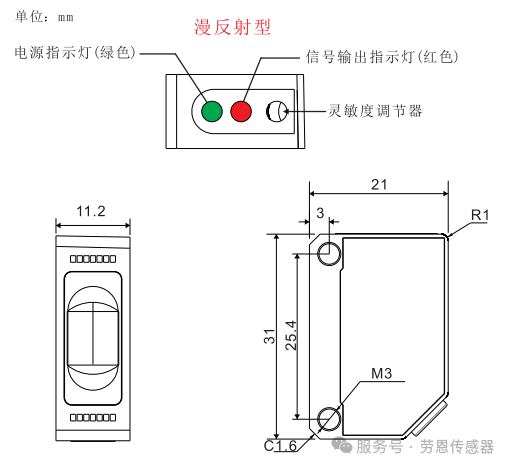 单位：mm

漫反射型

电源指示灯(绿色)

信号输出指示灯(红色)

灵敏度调节器

11.2

21

3

R1

31

25.4

M3

C1.6

服务号 · 劳恩传感器